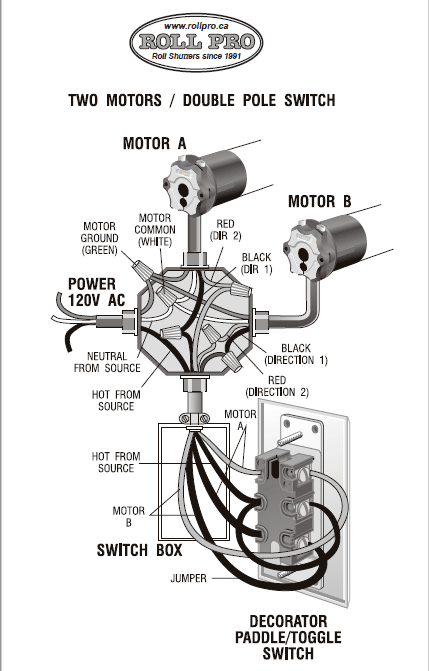 www.rollpro.ca
ROLL PRO
Roll Shutters since 1991

TWO MOTORS / DOUBLE POLE SWITCH

MOTOR A

MOTOR B

MOTOR GROUND (GREEN)

MOTOR COMMON (WHITE)

RED (DIR 2)

BLACK (DIR 1)

POWER 120V AC

NEUTRAL FROM SOURCE

HOT FROM SOURCE

BLACK (DIRECTION 1)

RED (DIRECTION 2)

MOTOR A

HOT FROM SOURCE

MOTOR B

SWITCH BOX

JUMPER

DECORATOR PADDLE/TOGGLE SWITCH